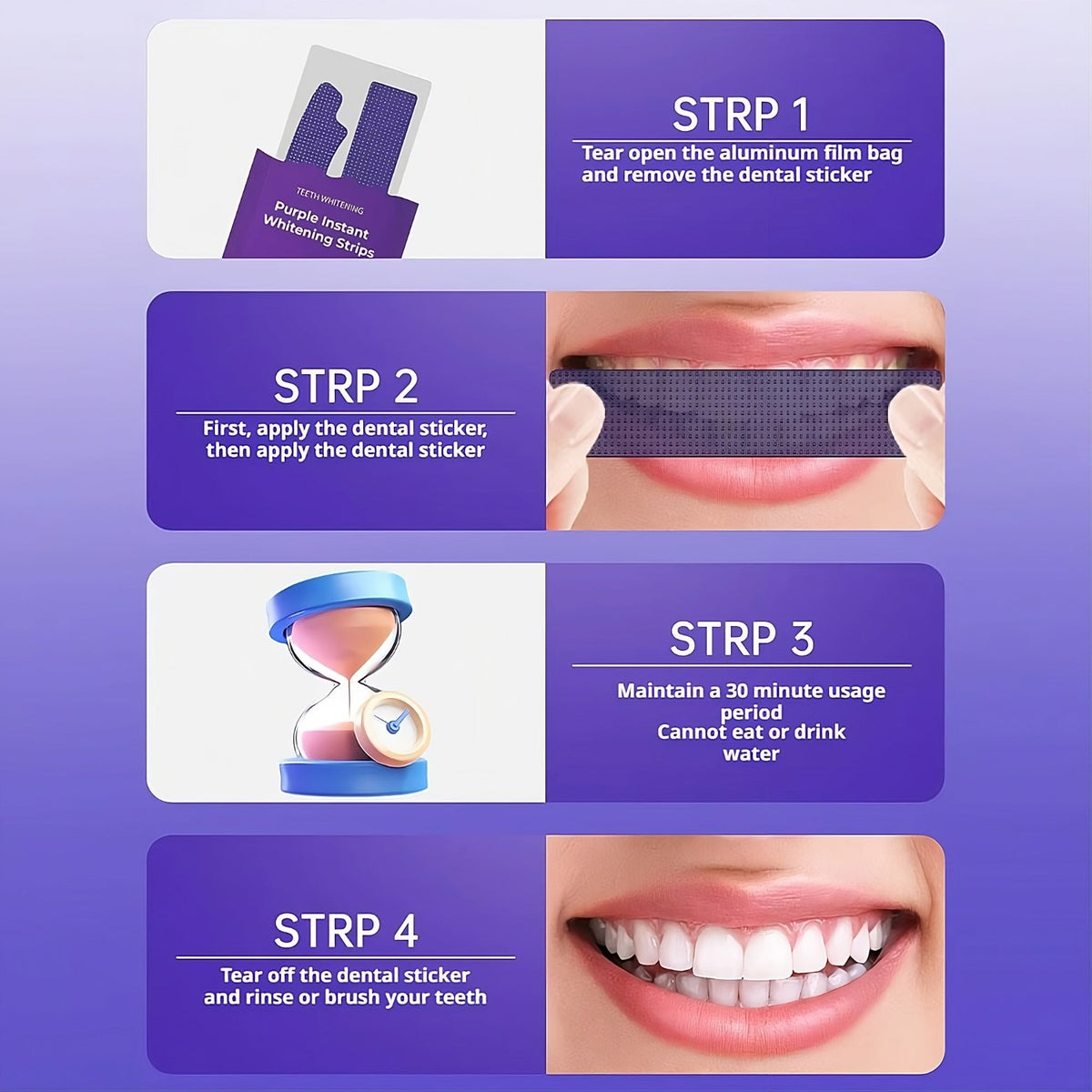 TEETH WHITENING
Purple Instant Whitening Strips

STRP 1
Tear open the aluminum film bag and remove the dental sticker

STRP 2
First, apply the dental sticker, then apply the dental sticker

STRP 3
Maintain a 30 minute usage period
Cannot eat or drink water

STRP 4
Tear off the dental sticker and rinse or brush your teeth